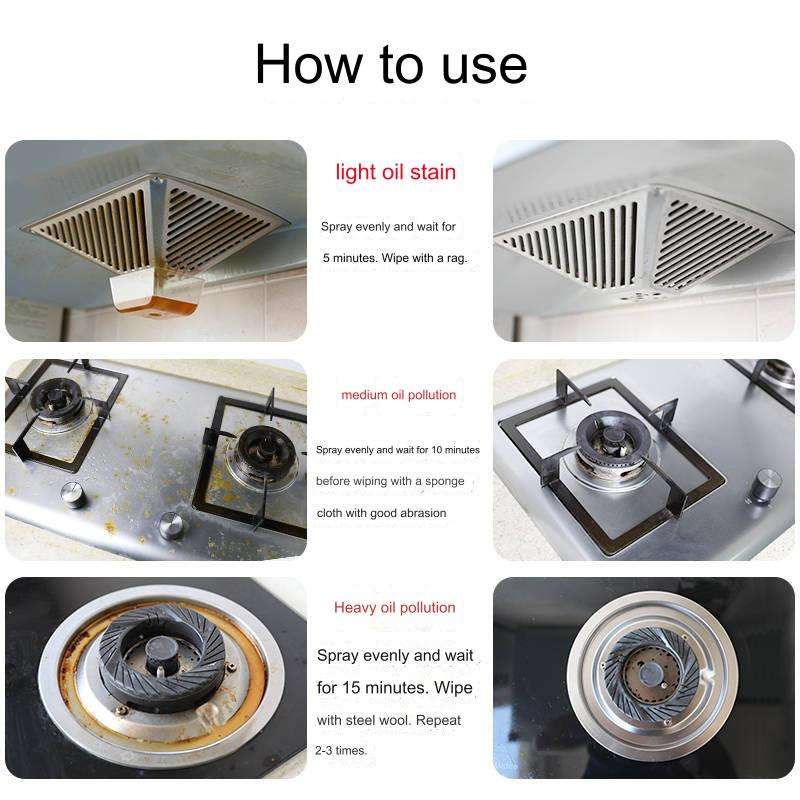 How to use

light oil stain

Spray evenly and wait for 5 minutes. Wipe with a rag.

medium oil pollution

Spray evenly and wait for 10 minutes before wiping with a sponge cloth with good abrasion

Heavy oil pollution

Spray evenly and wait for 15 minutes. Wipe with steel wool. Repeat 2-3 times.